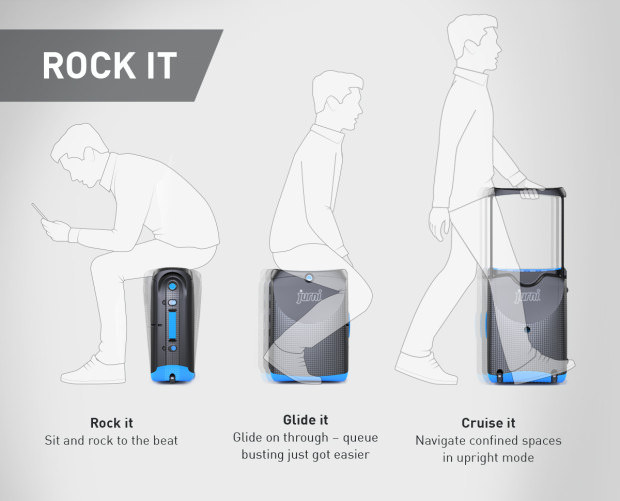 ROCK IT

jurni

jurni

Rock it
Sit and rock to the beat

Glide it
Glide on through – queue busting just got easier

Cruise it
Navigate confined spaces in upright mode