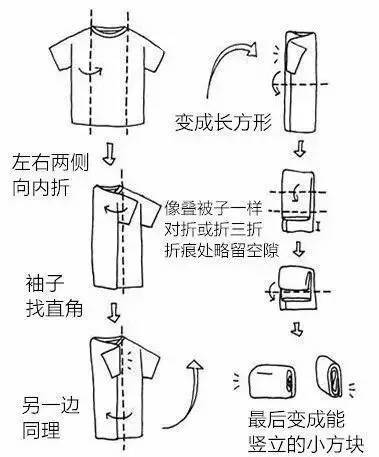 左右两侧
向内折

袖子
找直角

另一边
同理

变成长方形

像叠被子一样
对折或折三折
折痕处略留空隙

最后变成能
竖立的小方块